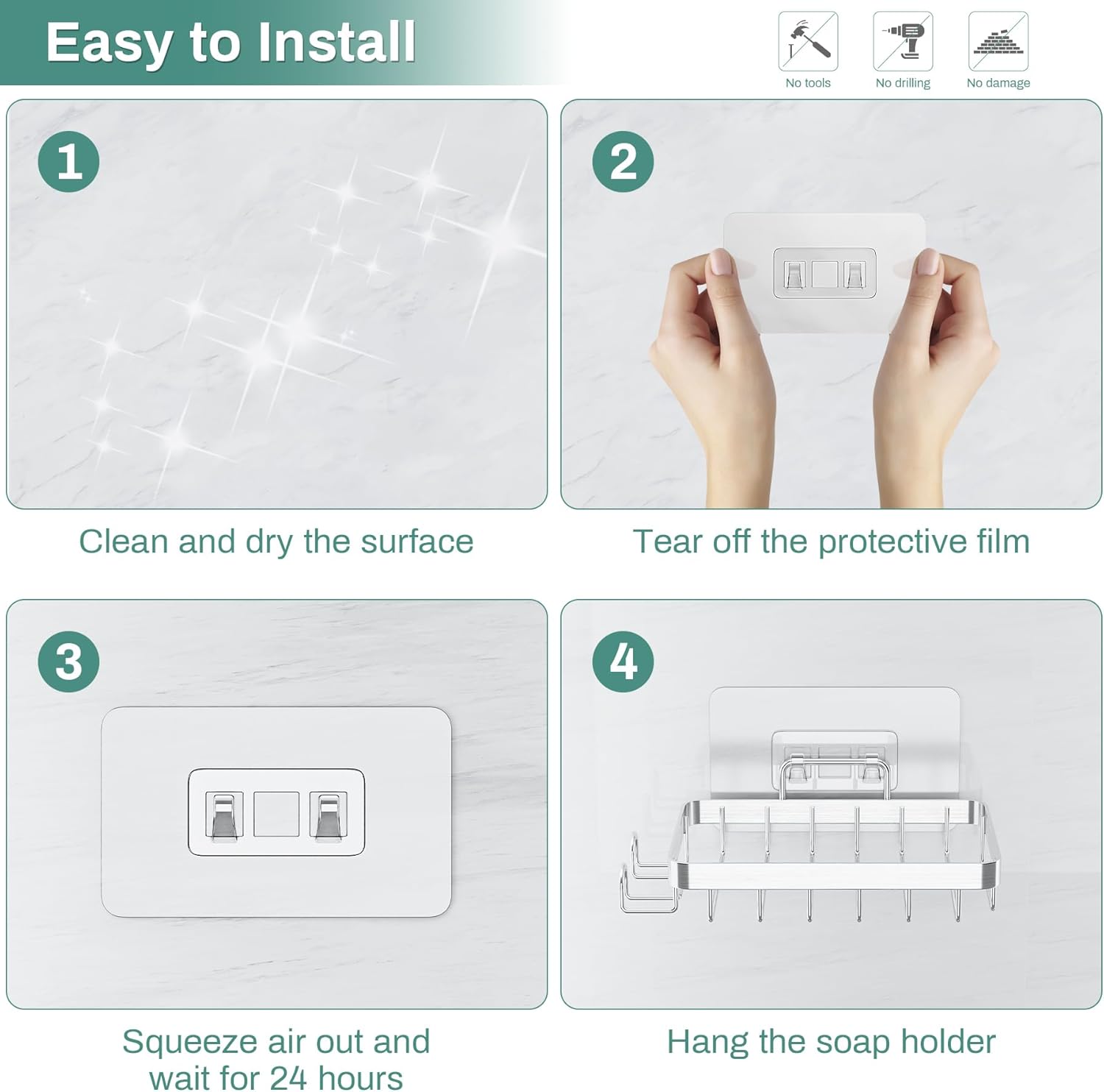 Easy to Install

No tools

No drilling

No damage

1

Clean and dry the surface

2

Tear off the protective film

3

Squeeze air out and wait for 24 hours

4

Hang the soap holder