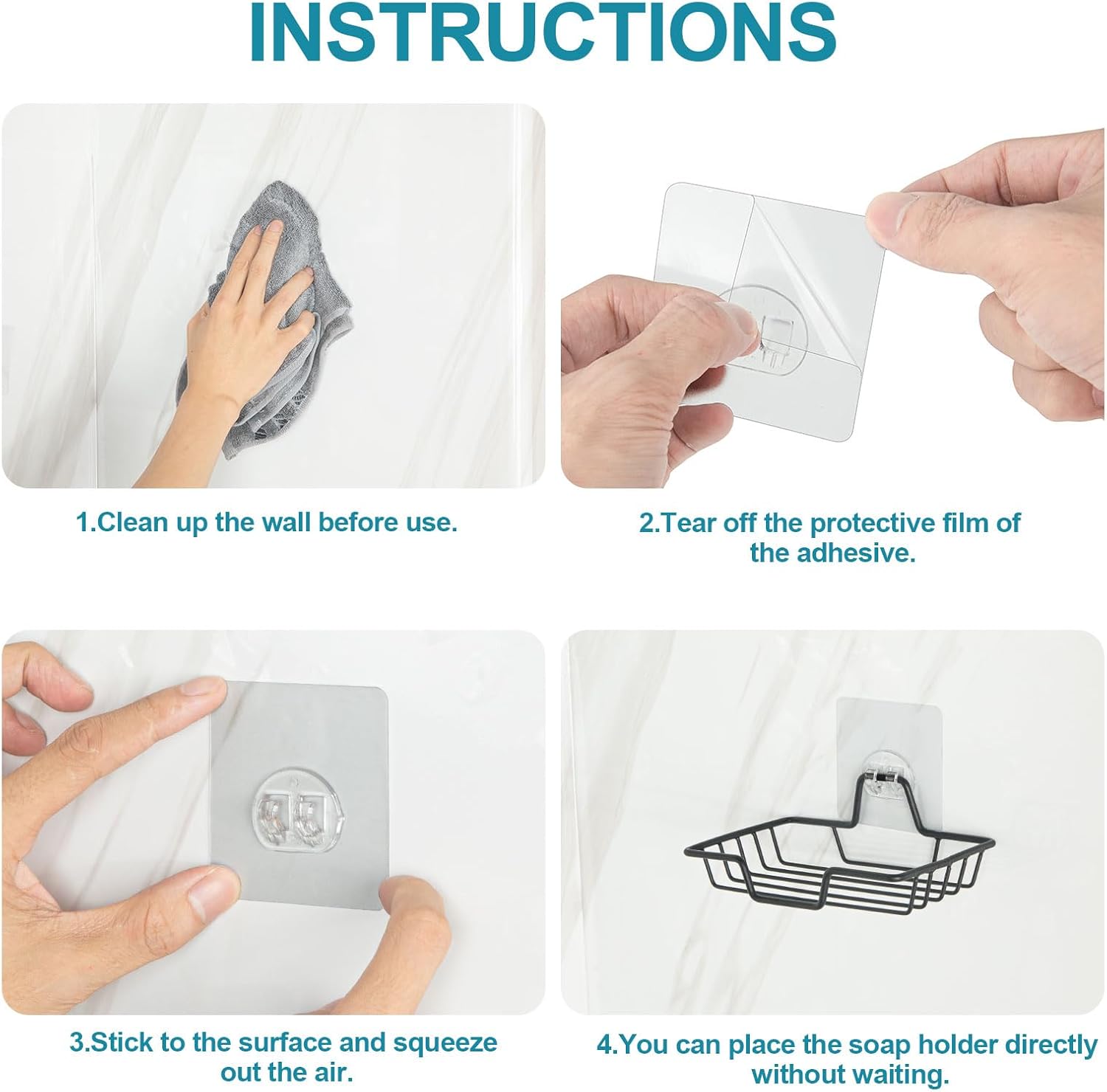 INSTRUCTIONS

1.Clean up the wall before use.

2.Tear off the protective film of the adhesive.

3.Stick to the surface and squeeze out the air.

4.You can place the soap holder directly without waiting.