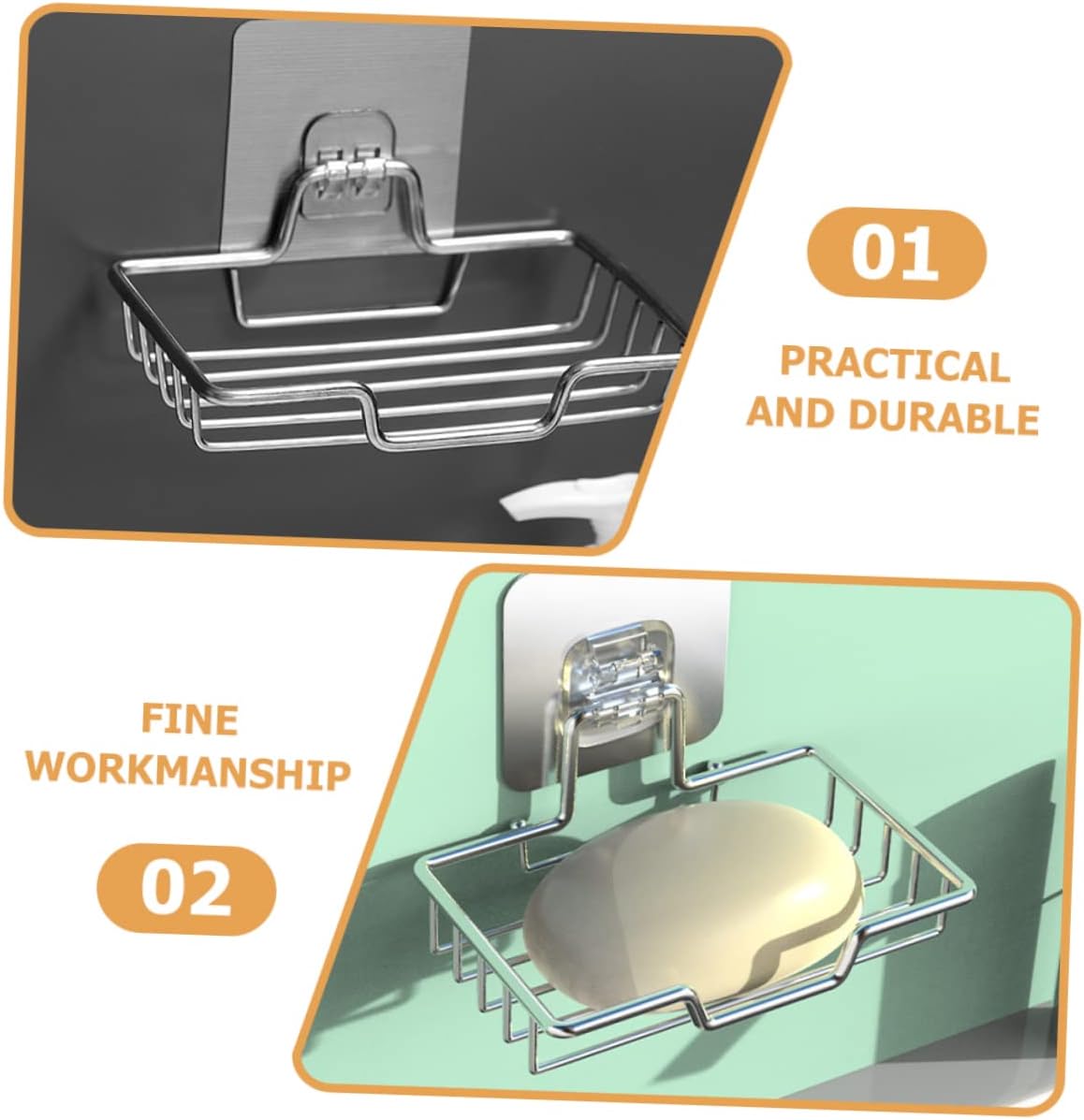 01

PRACTICAL AND DURABLE

FINE WORKMANSHIP

02