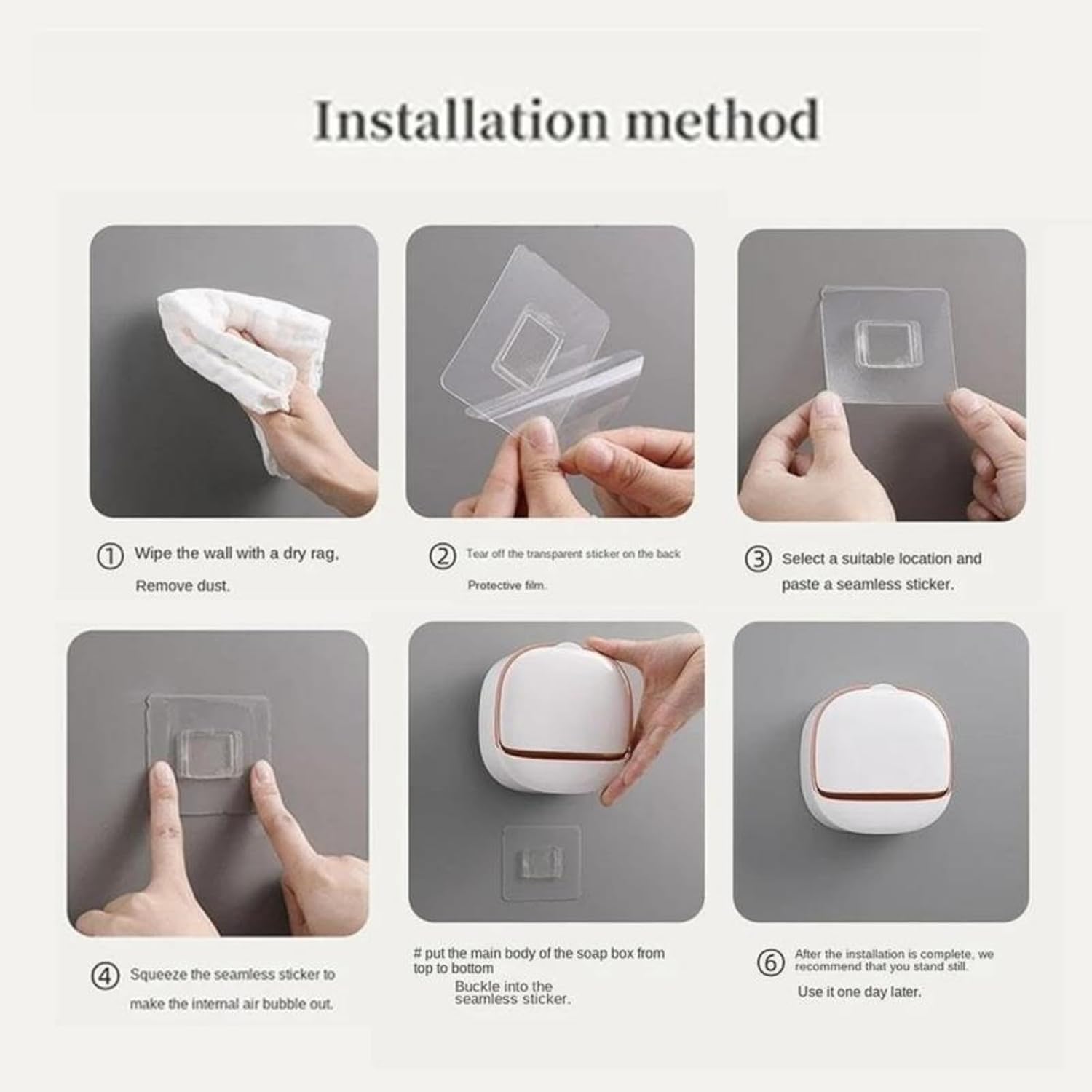 Installation method

① Wipe the wall with a dry rag.
Remove dust.

② Tear off the transparent sticker on the back
Protective film.

③ Select a suitable location and paste a seamless sticker.

④ Squeeze the seamless sticker to make the internal air bubble out.

# put the main body of the soap box from top to bottom
Buckle into the seamless sticker.

⑥ After the installation is complete, we recommend that you stand still.
Use it one day later.