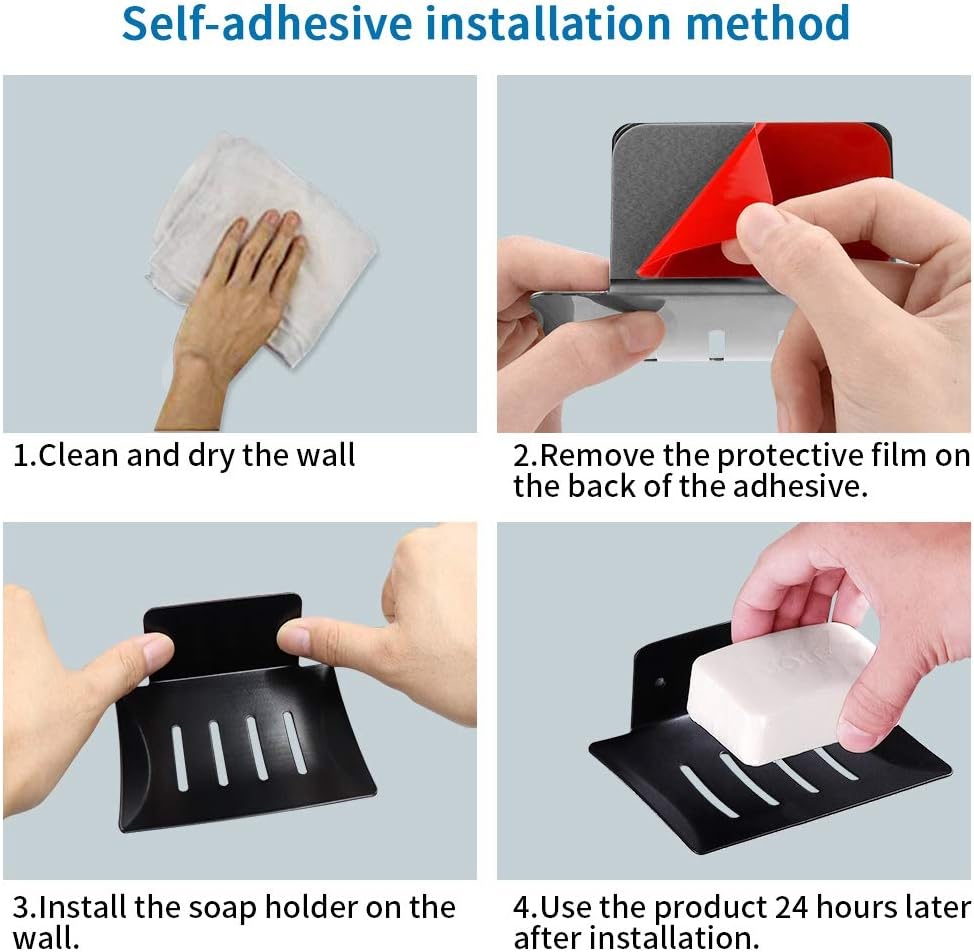 Self-adhesive installation method

1.Clean and dry the wall

2.Remove the protective film on the back of the adhesive.

3.Install the soap holder on the wall.

4.Use the product 24 hours later after installation.