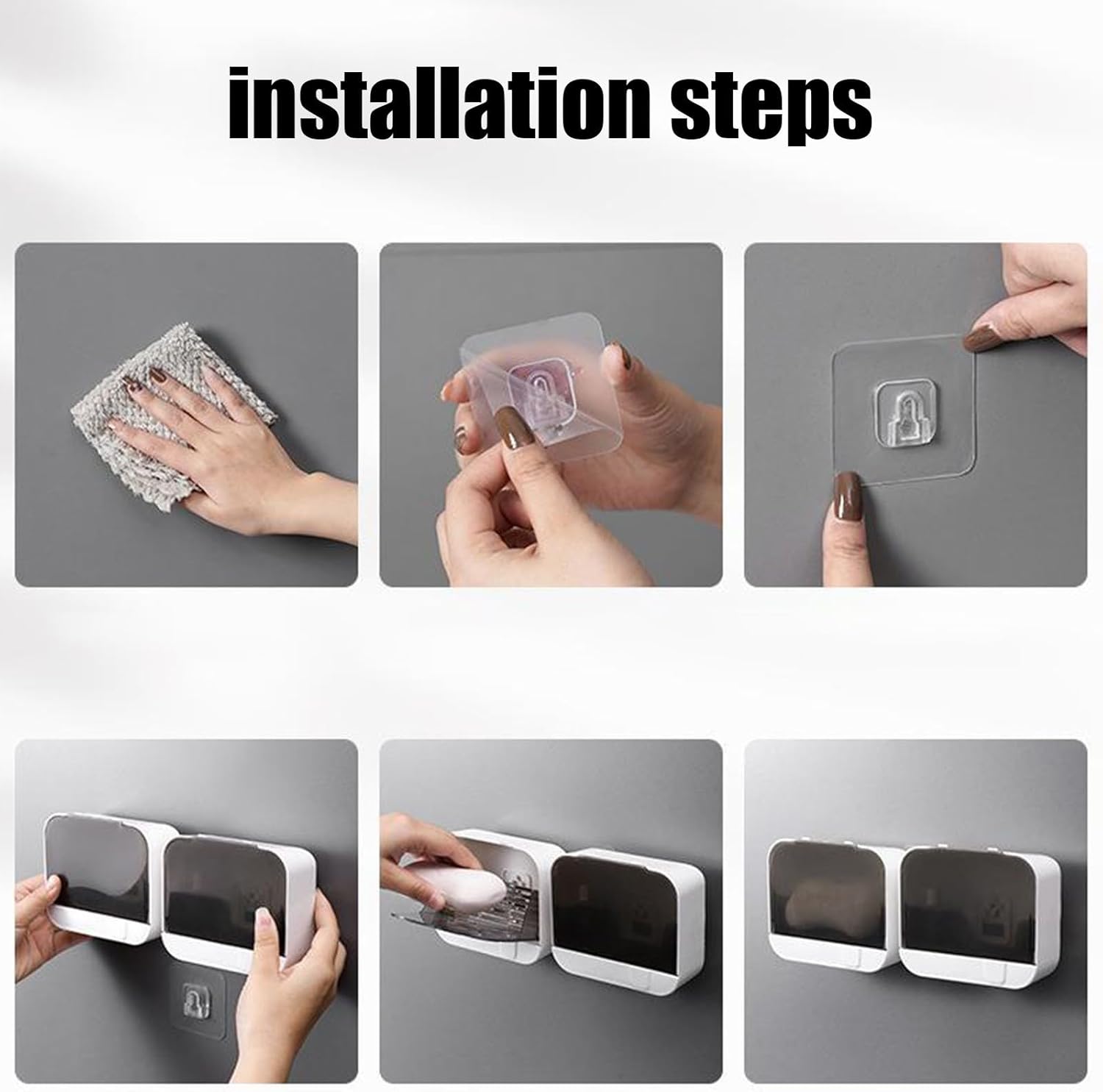 installation steps