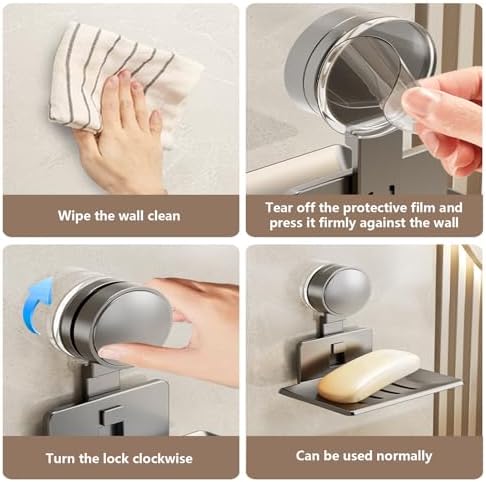 Wipe the wall clean

Tear off the protective film and press it firmly against the wall

Turn the lock clockwise

Can be used normally