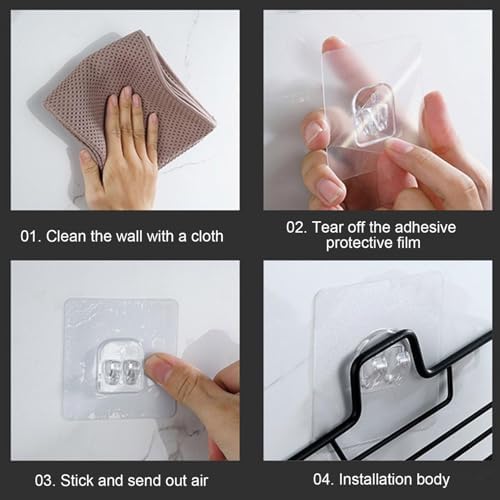 01. Clean the wall with a cloth

02. Tear off the adhesive protective film

03. Stick and send out air

04. Installation body