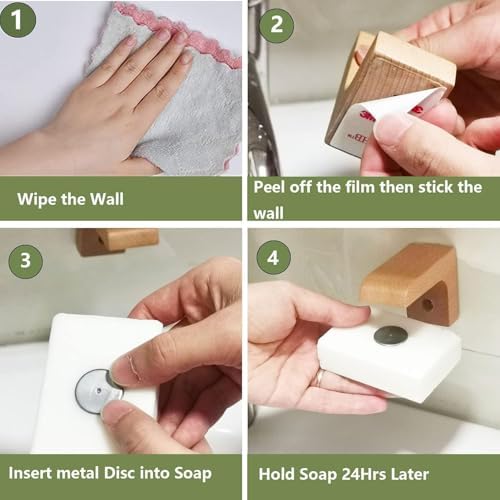 1

Wipe the Wall

2

3M

Peel off the film then stick the wall

3

Insert metal Disc into Soap

4

Hold Soap 24Hrs Later